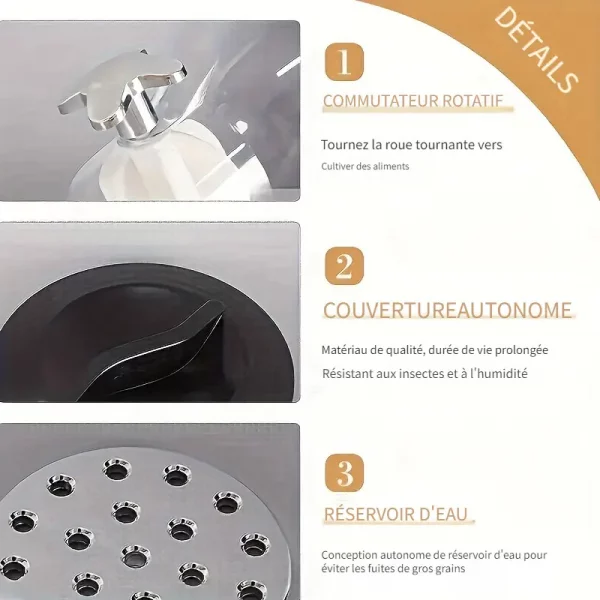 DÉTAILS

1

COMMUTATEUR ROTATIF

Tournez la roue tournante vers

Cultiver des aliments

2

COUVERTUREAUTONOME

Matériau de qualité, durée de vie prolongée

Résistant aux insectes et à l'humidité

3

RÉSERVOIR D'EAU

Conception autonome de réservoir d'eau pour éviter les fuites de gros grains